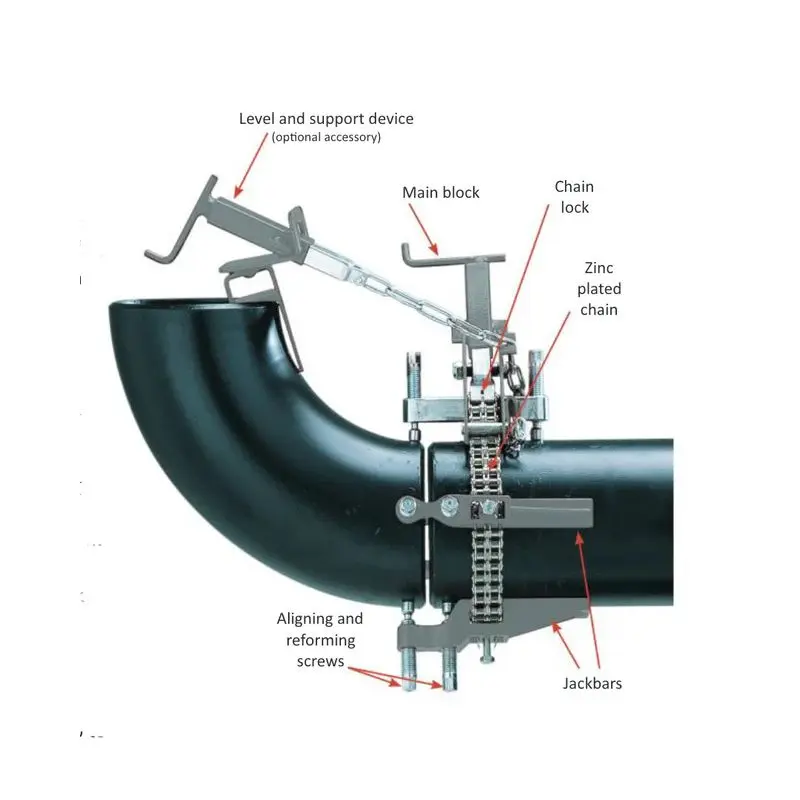 Level and support device
(optional accessory)

Main block

Chain lock

Zinc plated chain

Aligning and reforming screws

Jackbars